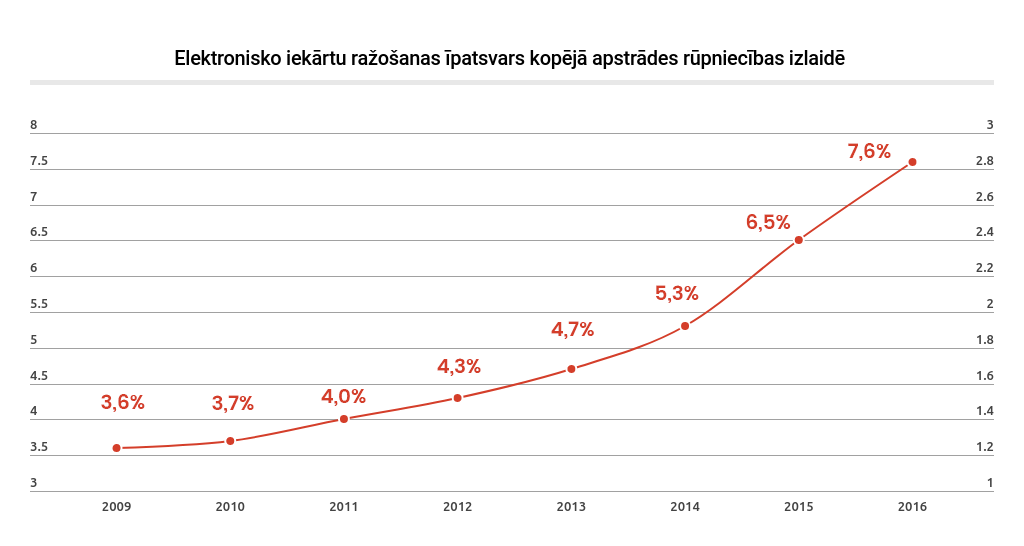 Elektronisko iekārtu ražošanas īpatsvars kopējā apstrādes rūpniecības izlaidē

8
7.5
7
6.5
6
5.5
5
4.5
4
3.5
3

3
2.8
2.6
2.4
2.2
2
1.8
1.6
1.4
1.2
1

3,6%
3,7%
4,0%
4,3%
4,7%
5,3%
6,5%
7,6%

2009
2010
2011
2012
2013
2014
2015
2016