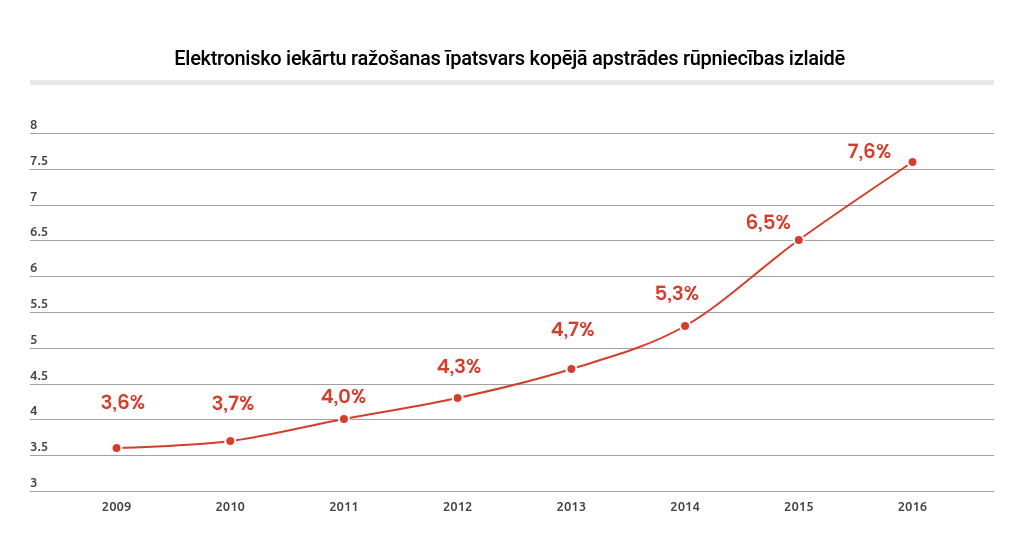 Elektronisko iekārtu ražošanas īpatsvars kopējā apstrādes rūpniecības izlaidē

8
7.5
7
6.5
6
5.5
5
4.5
4
3.5
3

3,6%
3,7%
4,0%
4,3%
4,7%
5,3%
6,5%
7,6%

2009
2010
2011
2012
2013
2014
2015
2016